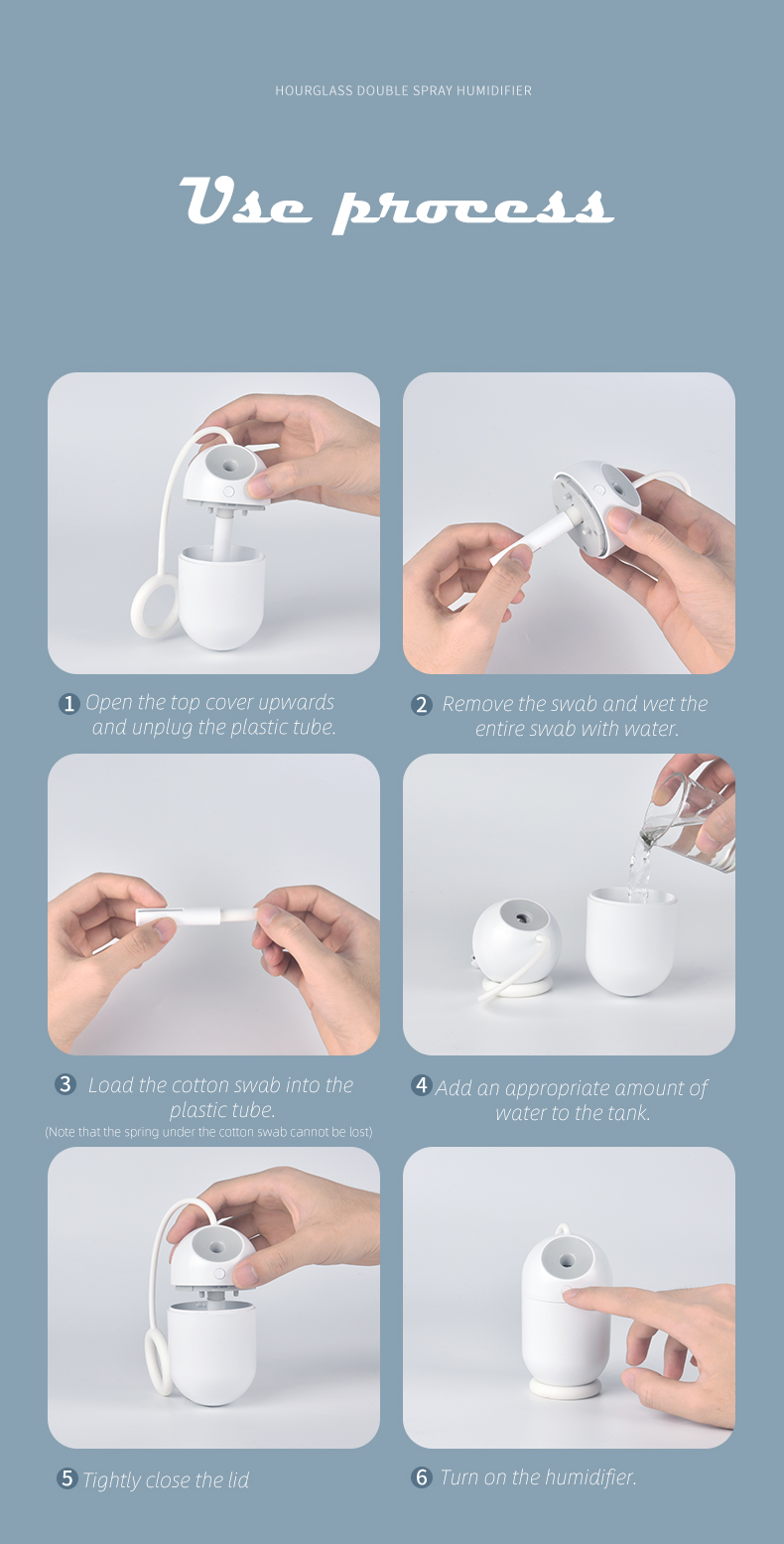 HOURGLASS DOUBLE SPRAY HUMIDIFIER

Use process

1 Open the top cover upwards and unplug the plastic tube.

2 Remove the swab and wet the entire swab with water.

3 Load the cotton swab into the plastic tube.
(Note that the spring under the cotton swab cannot be lost)

4 Add an appropriate amount of water to the tank.

5 Tightly close the lid

6 Turn on the humidifier.