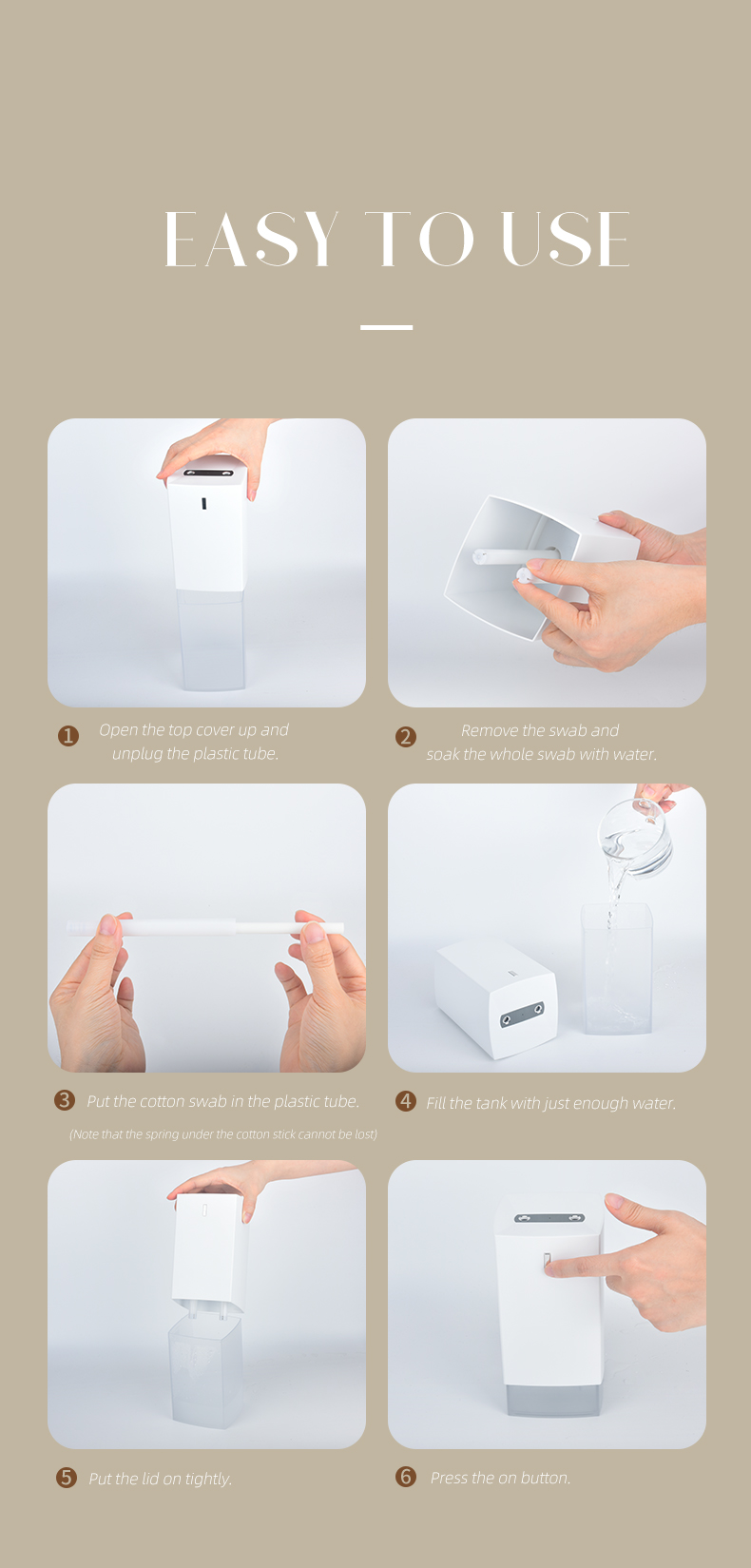 EASY TO USE

1 Open the top cover up and unplug the plastic tube.

2 Remove the swab and soak the whole swab with water.

3 Put the cotton swab in the plastic tube.
(Note that the spring under the cotton stick cannot be lost)

4 Fill the tank with just enough water.

5 Put the lid on tightly.

6 Press the on button.