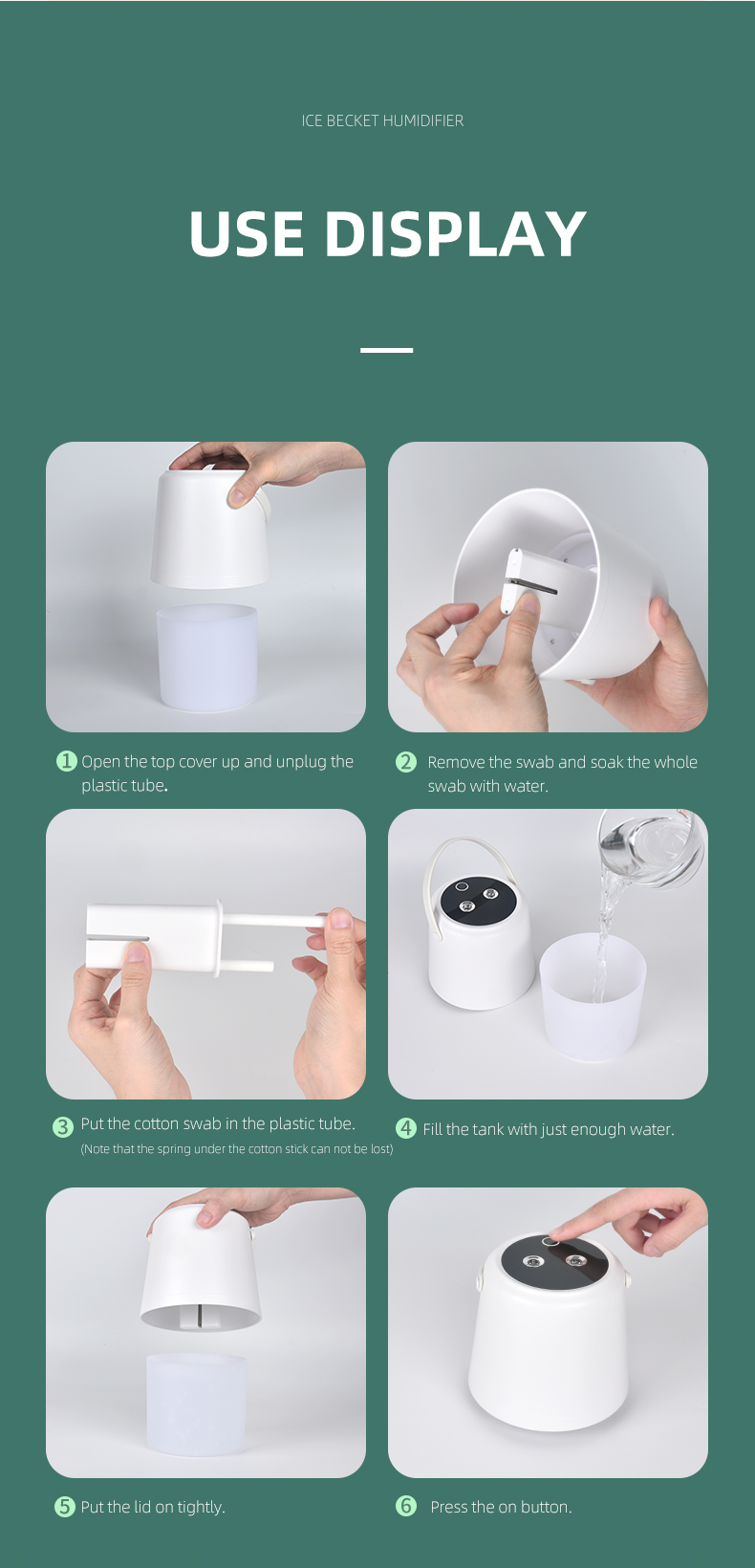 ICE BECKET HUMIDIFIER

USE DISPLAY

1 Open the top cover up and unplug the plastic tube.

2 Remove the swab and soak the whole swab with water.

3 Put the cotton swab in the plastic tube.
(Note that the spring under the cotton stick can not be lost)

4 Fill the tank with just enough water.

5 Put the lid on tightly.

6 Press the on button.