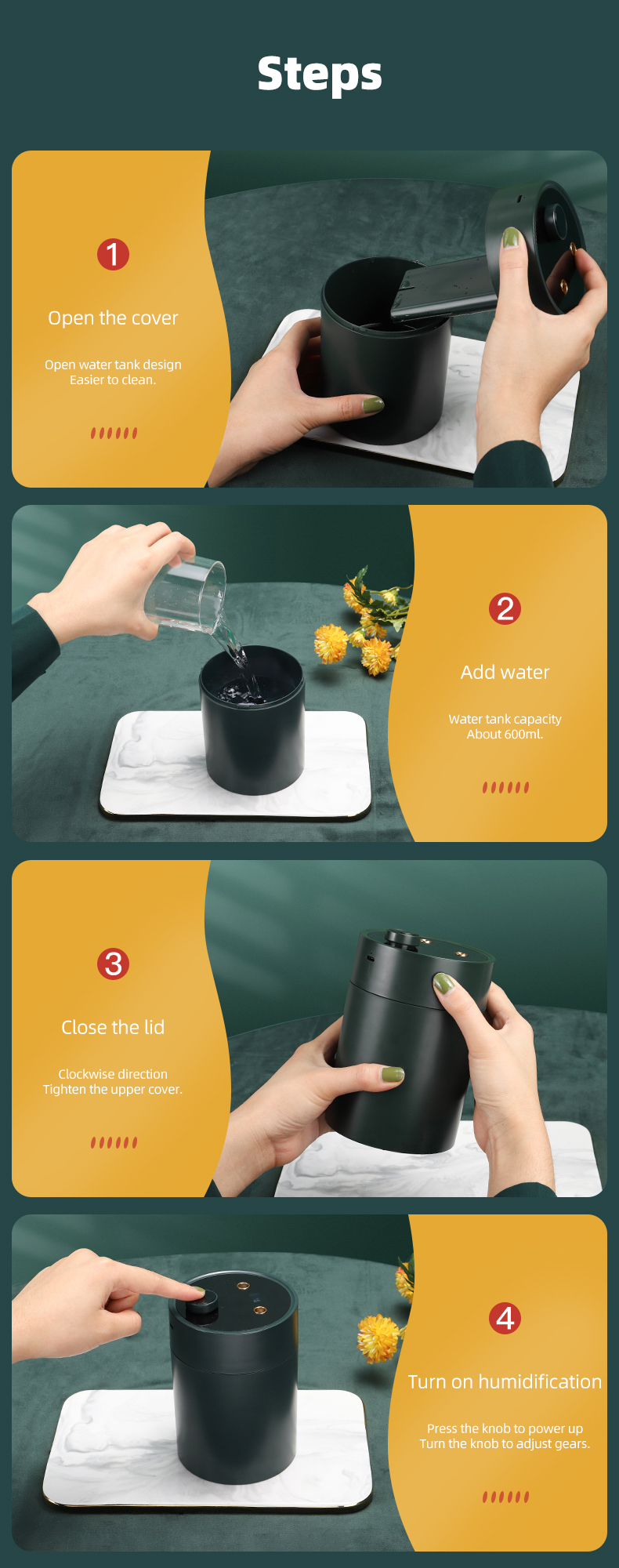 Steps

1

Open the cover

Open water tank design
Easier to clean.

2

Add water

Water tank capacity
About 600ml.

3

Close the lid

Clockwise direction
Tighten the upper cover.

4

Turn on humidification

Press the knob to power up
Turn the knob to adjust gears.